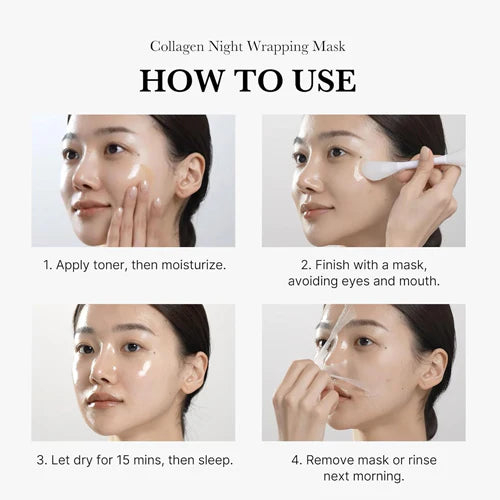 Collagen Night Wrapping Mask

HOW TO USE

1. Apply toner, then moisturize.

2. Finish with a mask, avoiding eyes and mouth.

3. Let dry for 15 mins, then sleep.

4. Remove mask or rinse next morning.